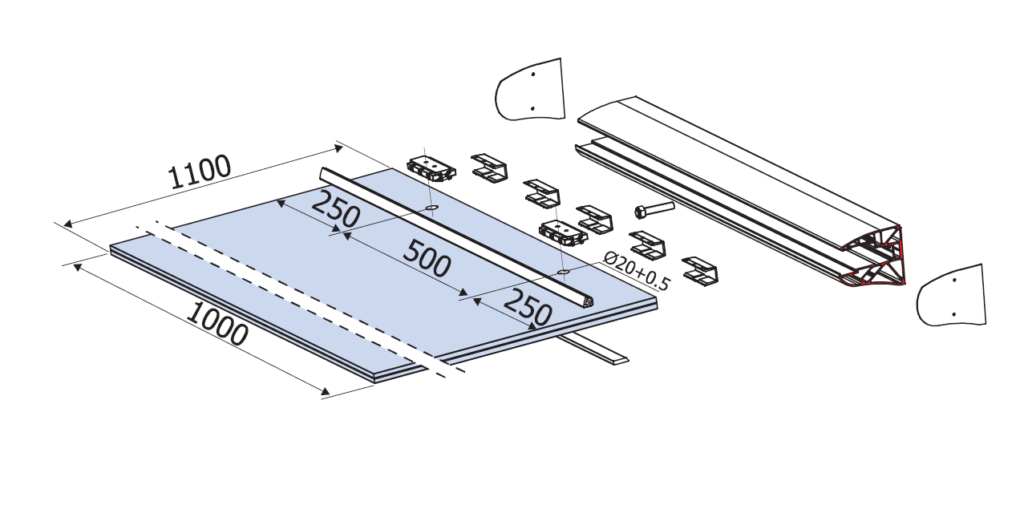 1100
250
500
250
Ø20+0.5
1000