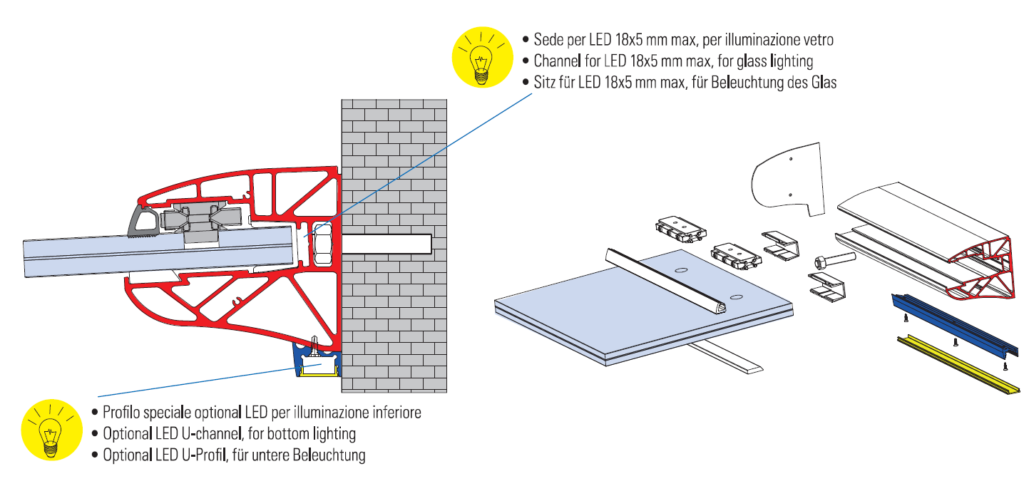 • Sede per LED 18x5 mm max, per illuminazione vetro
• Channel for LED 18x5 mm max, for glass lighting
• Sitz für LED 18x5 mm max, für Beleuchtung des Glas

• Profilo speciale optional LED per illuminazione inferiore
• Optional LED U-channel, for bottom lighting
• Optional LED U-Profil, für untere Beleuchtung